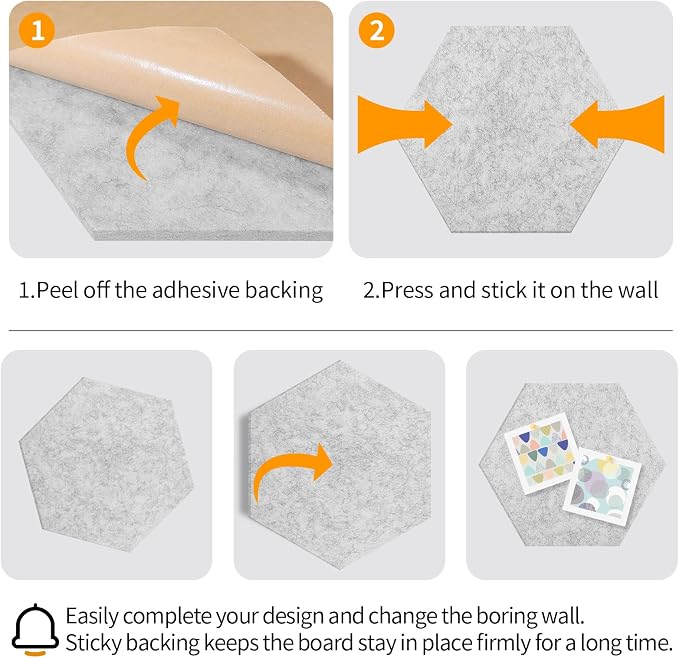 1

2

1.Peel off the adhesive backing

2.Press and stick it on the wall

Easily complete your design and change the boring wall.
Sticky backing keeps the board stay in place firmly for a long time.