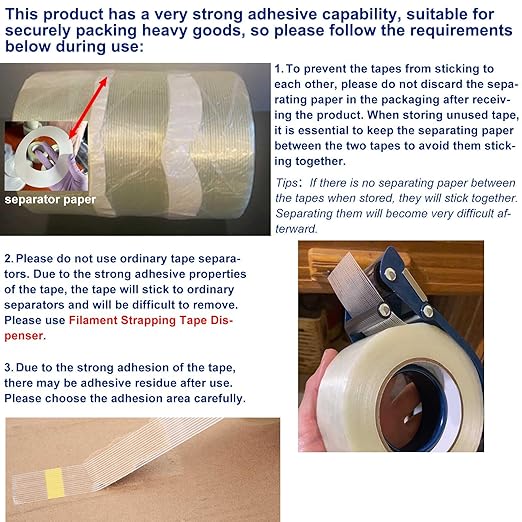 This product has a very strong adhesive capability, suitable for securely packing heavy goods, so please follow the requirements below during use:

separator paper

1. To prevent the tapes from sticking to each other, please do not discard the separating paper in the packaging after receiving the product. When storing unused tape, it is essential to keep the separating paper between the two tapes to avoid them sticking together.

Tips: If there is no separating paper between the tapes when stored, they will stick together. Separating them will become very difficult afterward.

2. Please do not use ordinary tape separators. Due to the strong adhesive properties of the tape, the tape will stick to ordinary separators and will be difficult to remove. Please use Filament Strapping Tape Dispenser.

3. Due to the strong adhesion of the tape, there may be adhesive residue after use. Please choose the adhesion area carefully.