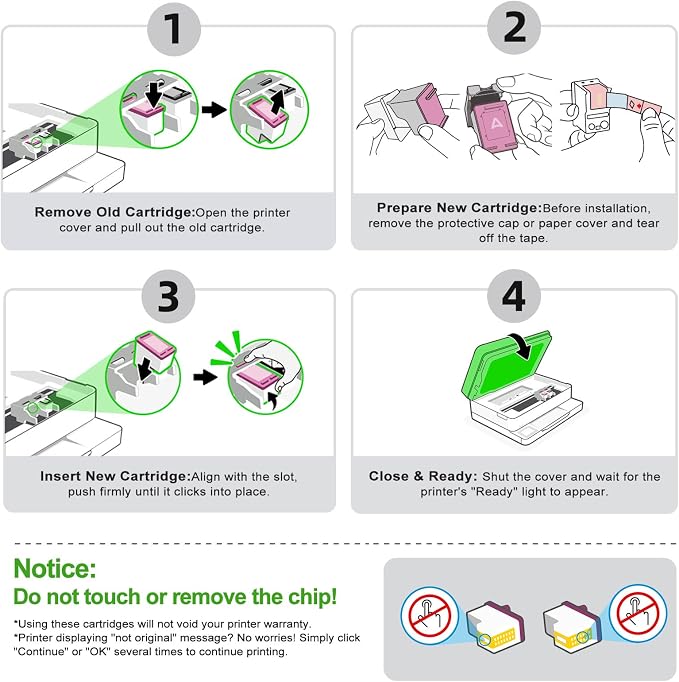 1

Remove Old Cartridge:Open the printer cover and pull out the old cartridge.

2

Prepare New Cartridge:Before installation, remove the protective cap or paper cover and tear off the tape.

3

Insert New Cartridge:Align with the slot, push firmly until it clicks into place.

4

Close & Ready: Shut the cover and wait for the printer's "Ready" light to appear.

Notice:
Do not touch or remove the chip!

*Using these cartridges will not void your printer warranty.
*Printer displaying "not original" message? No worries! Simply click "Continue" or "OK" several times to continue printing.