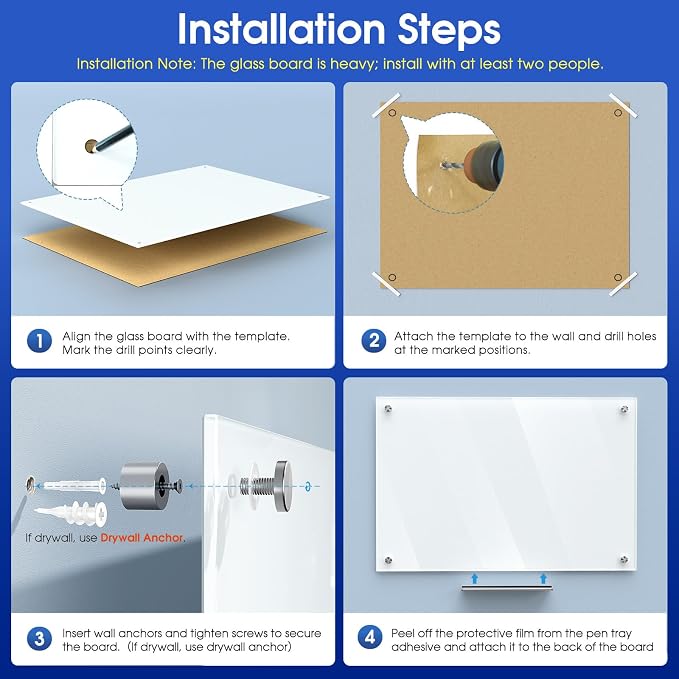 Installation Steps

Installation Note: The glass board is heavy; install with at least two people.

1 Align the glass board with the template. Mark the drill points clearly.

2 Attach the template to the wall and drill holes at the marked positions.

If drywall, use Drywall Anchor.

3 Insert wall anchors and tighten screws to secure the board. (If drywall, use drywall anchor)

4 Peel off the protective film from the pen tray adhesive and attach it to the back of the board