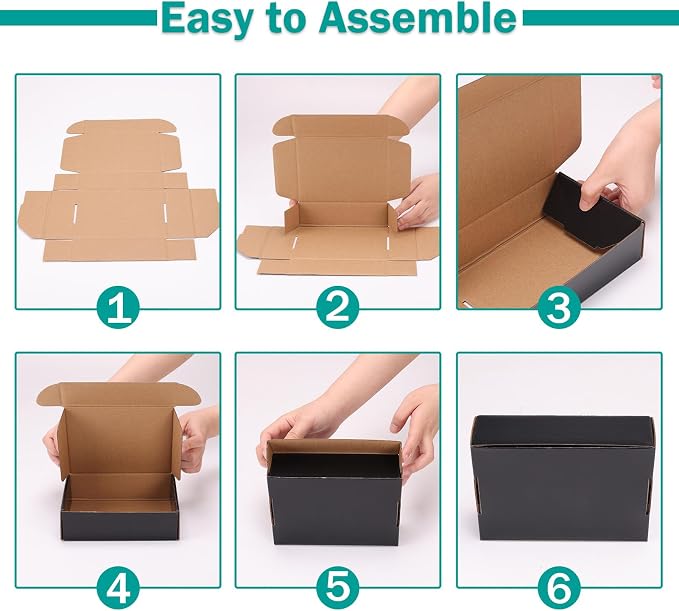 Easy to Assemble

1

2

3

4

5

6