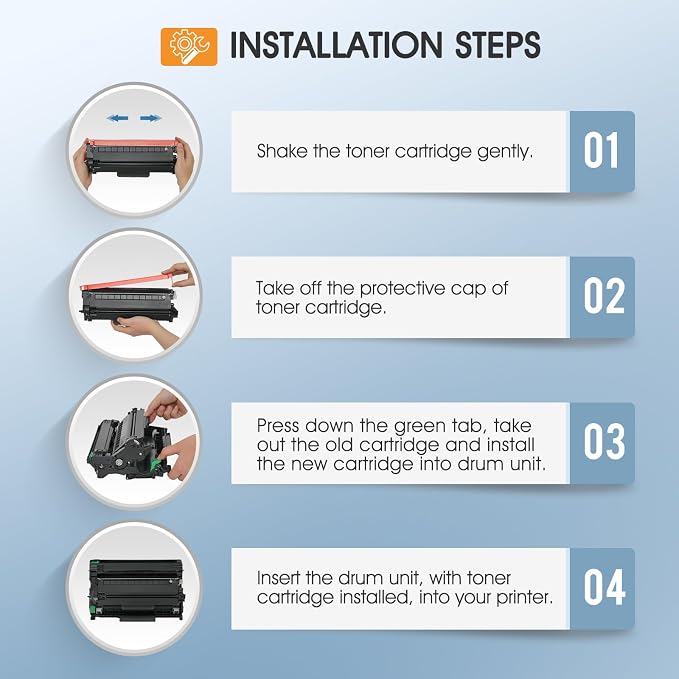 INSTALLATION STEPS

Shake the toner cartridge gently.

01

Take off the protective cap of toner cartridge.

02

Press down the green tab, take out the old cartridge and install the new cartridge into drum unit.

03

Insert the drum unit, with toner cartridge installed, into your printer.

04