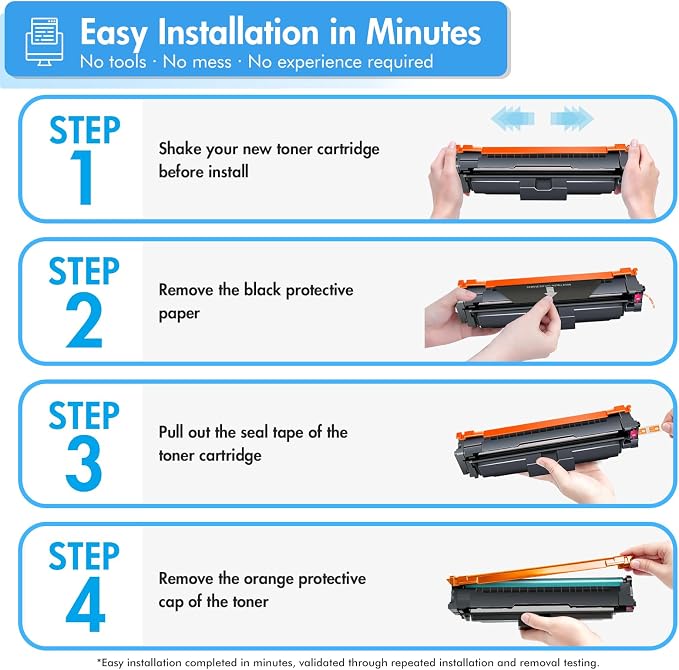 Easy Installation in Minutes
No tools · No mess · No experience required

STEP
1
Shake your new toner cartridge before install

STEP
2
Remove the black protective paper

STEP
3
Pull out the seal tape of the toner cartridge

STEP
4
Remove the orange protective cap of the toner

*Easy installation completed in minutes, validated through repeated installation and removal testing.