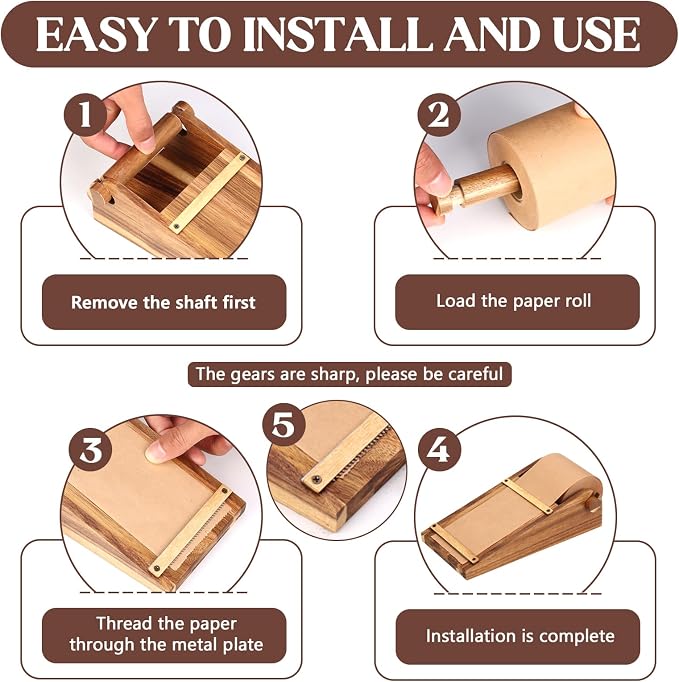 EASY TO INSTALL AND USE

1

Remove the shaft first

2

Load the paper roll

The gears are sharp, please be careful

3

Thread the paper through the metal plate

5

4

Installation is complete