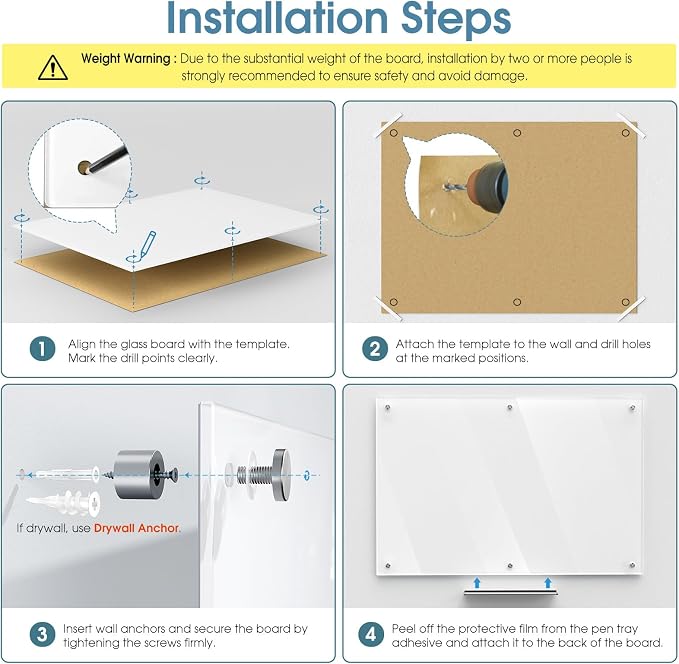 Installation Steps

Weight Warning : Due to the substantial weight of the board, installation by two or more people is strongly recommended to ensure safety and avoid damage.

1 Align the glass board with the template. Mark the drill points clearly.

2 Attach the template to the wall and drill holes at the marked positions.

If drywall, use Drywall Anchor.

3 Insert wall anchors and secure the board by tightening the screws firmly.

4 Peel off the protective film from the pen tray adhesive and attach it to the back of the board.