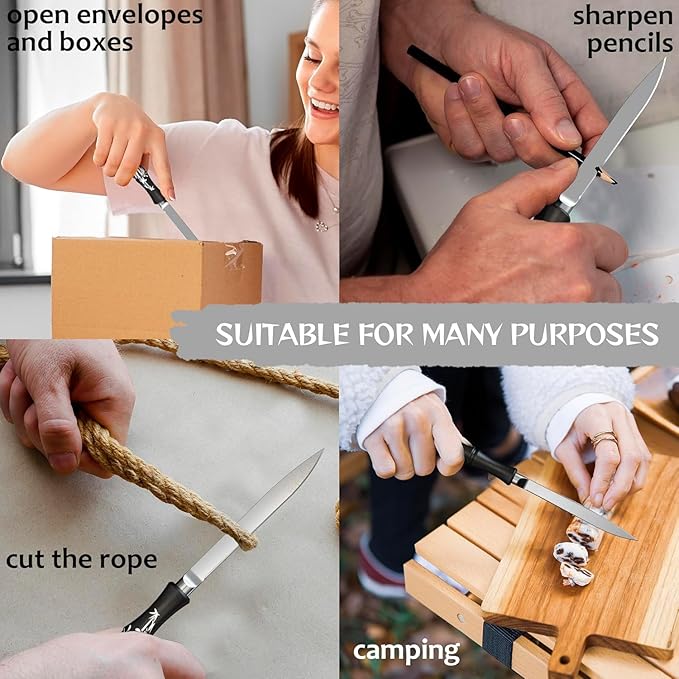 open envelopes
and boxes

sharpen
pencils

SUITABLE FOR MANY PURPOSES

cut the rope

camping