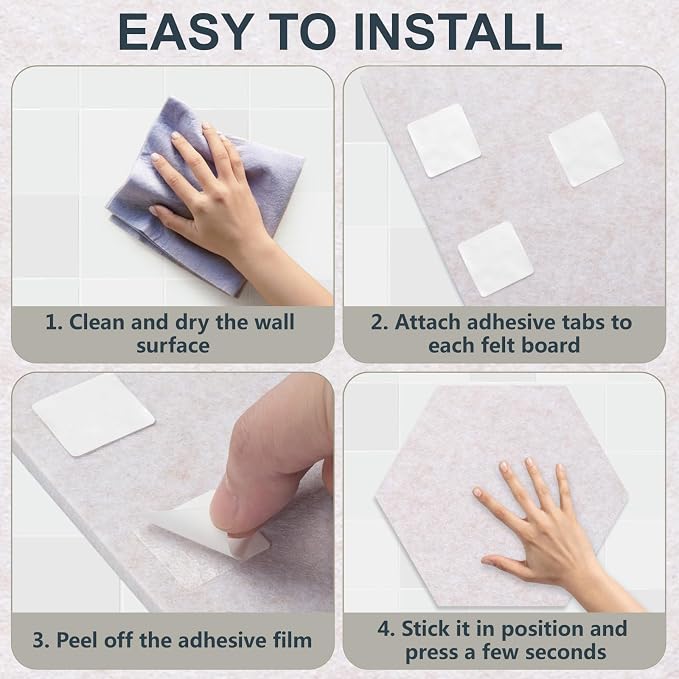 EASY TO INSTALL

1. Clean and dry the wall surface

2. Attach adhesive tabs to each felt board

3. Peel off the adhesive film

4. Stick it in position and press a few seconds