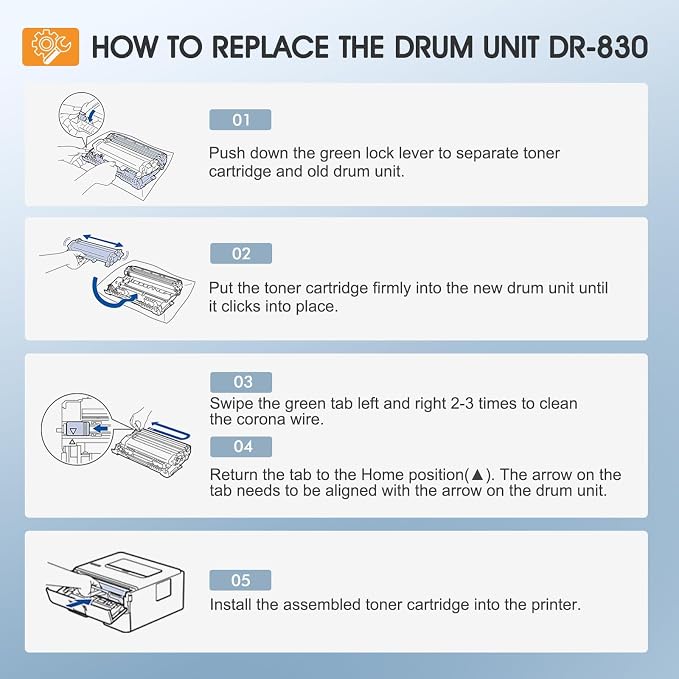 HOW TO REPLACE THE DRUM UNIT DR-830

01

Push down the green lock lever to separate toner cartridge and old drum unit.

02

Put the toner cartridge firmly into the new drum unit until it clicks into place.

03

Swipe the green tab left and right 2-3 times to clean the corona wire.

04

Return the tab to the Home position(▲). The arrow on the tab needs to be aligned with the arrow on the drum unit.

05

Install the assembled toner cartridge into the printer.