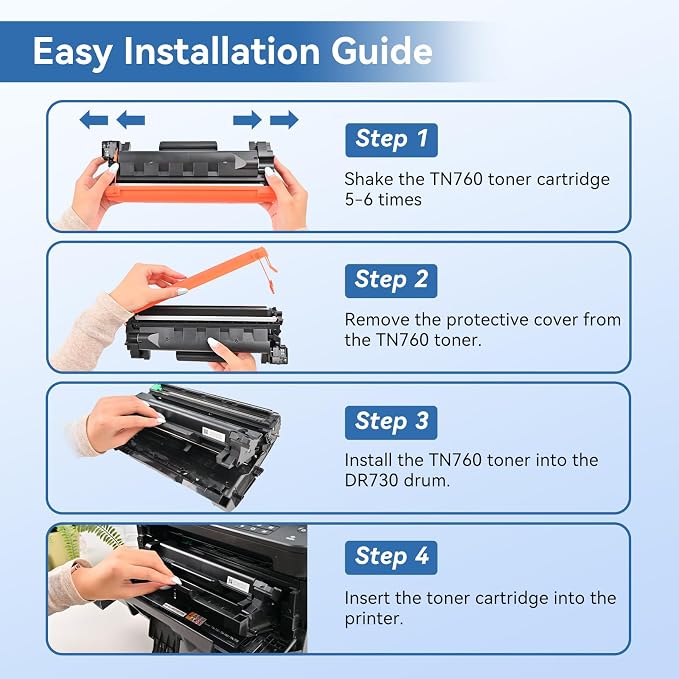 Easy Installation Guide

Step 1

Shake the TN760 toner cartridge 5-6 times

Step 2

Remove the protective cover from the TN760 toner.

Step 3

Install the TN760 toner into the DR730 drum.

Step 4

Insert the toner cartridge into the printer.