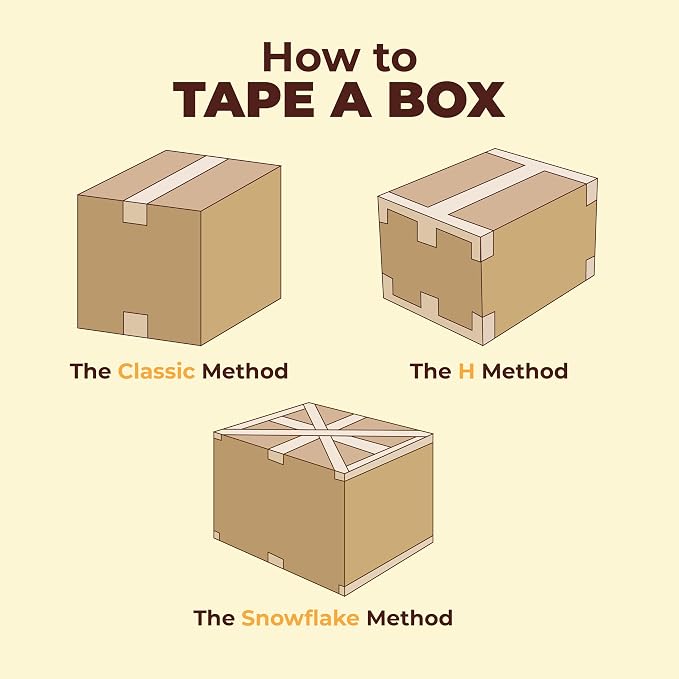 How to
TAPE A BOX

The Classic Method

The H Method

The Snowflake Method