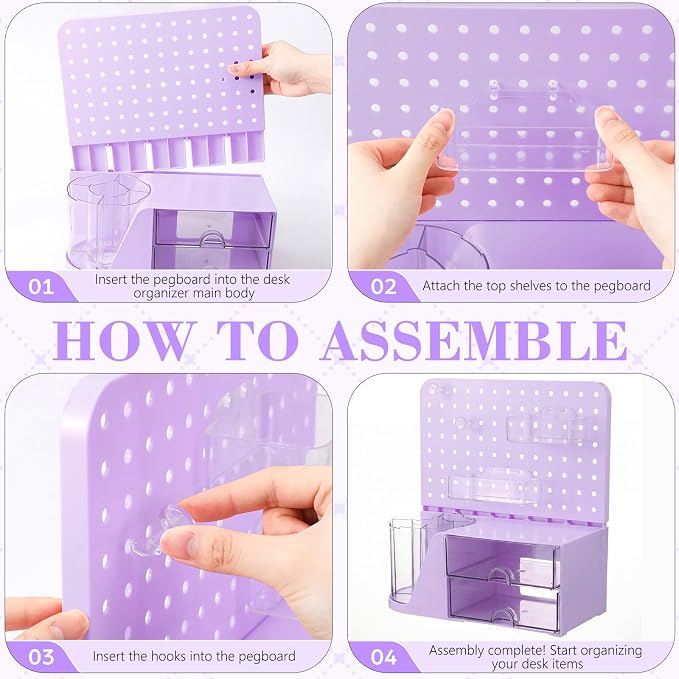 01 Insert the pegboard into the desk organizer main body

02 Attach the top shelves to the pegboard

HOW TO ASSEMBLE

03 Insert the hooks into the pegboard

04 Assembly complete! Start organizing your desk items