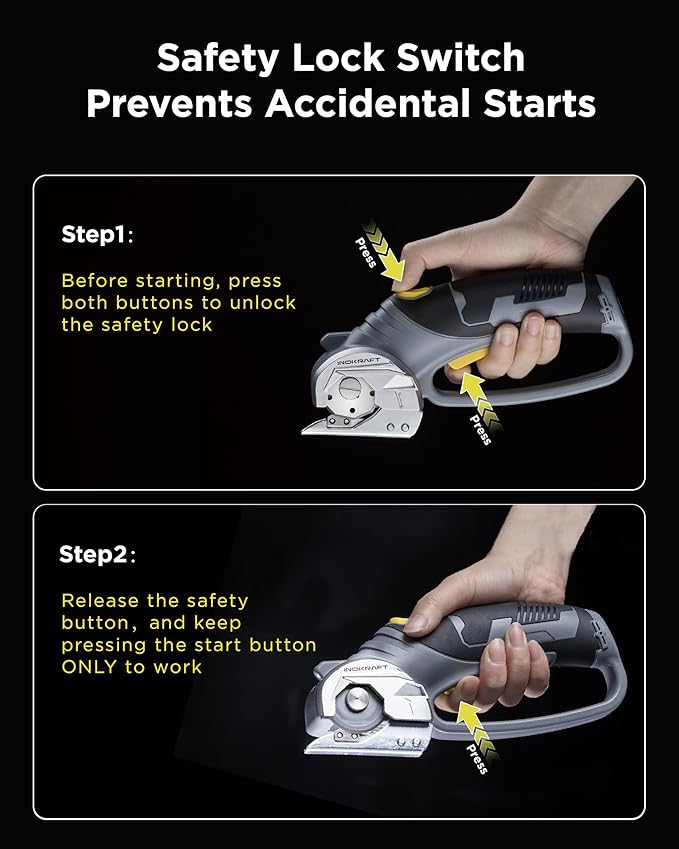 Safety Lock Switch
Prevents Accidental Starts

Step1:

Before starting, press both buttons to unlock the safety lock

Press

INOKRAFT

Press

Step2:

Release the safety button, and keep pressing the start button ONLY to work

INOKRAFT

Press