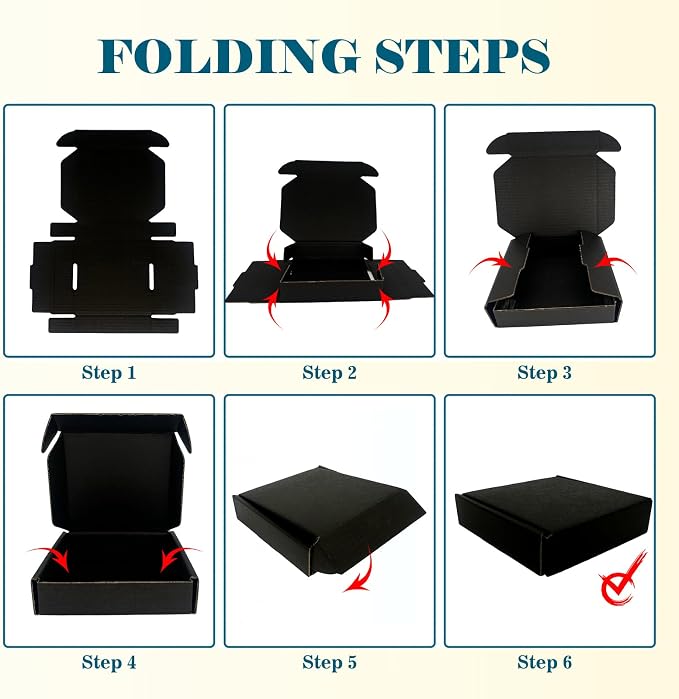 FOLDING STEPS

Step 1

Step 2

Step 3

Step 4

Step 5

Step 6