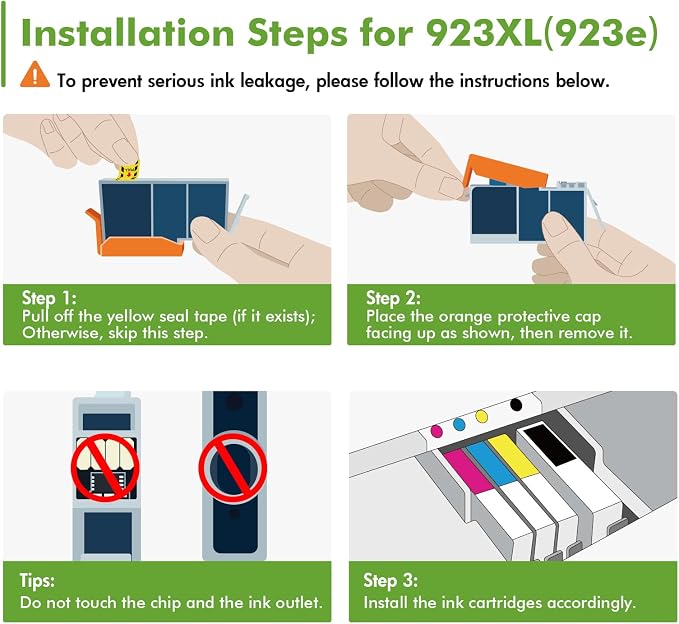 Installation Steps for 923XL(923e)

To prevent serious ink leakage, please follow the instructions below.

Step 1:
Pull off the yellow seal tape (if it exists); Otherwise, skip this step.

Step 2:
Place the orange protective cap facing up as shown, then remove it.

Tips:
Do not touch the chip and the ink outlet.

Step 3:
Install the ink cartridges accordingly.