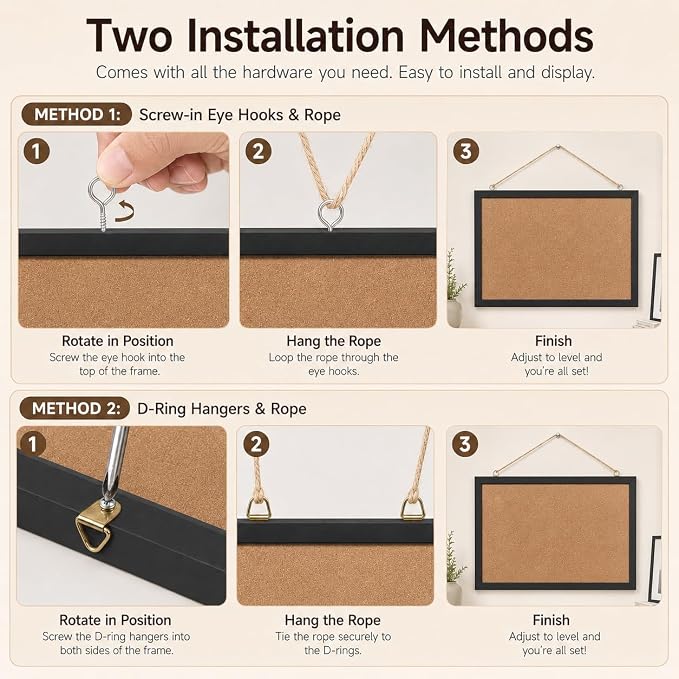 Two Installation Methods

Comes with all the hardware you need. Easy to install and display.

METHOD 1: Screw-in Eye Hooks & Rope

1

Rotate in Position
Screw the eye hook into the top of the frame.

2

Hang the Rope
Loop the rope through the eye hooks.

3

Finish
Adjust to level and you're all set!

METHOD 2: D-Ring Hangers & Rope

1

Rotate in Position
Screw the D-ring hangers into both sides of the frame.

2

Hang the Rope
Tie the rope securely to the D-rings.

3

Finish
Adjust to level and you're all set!