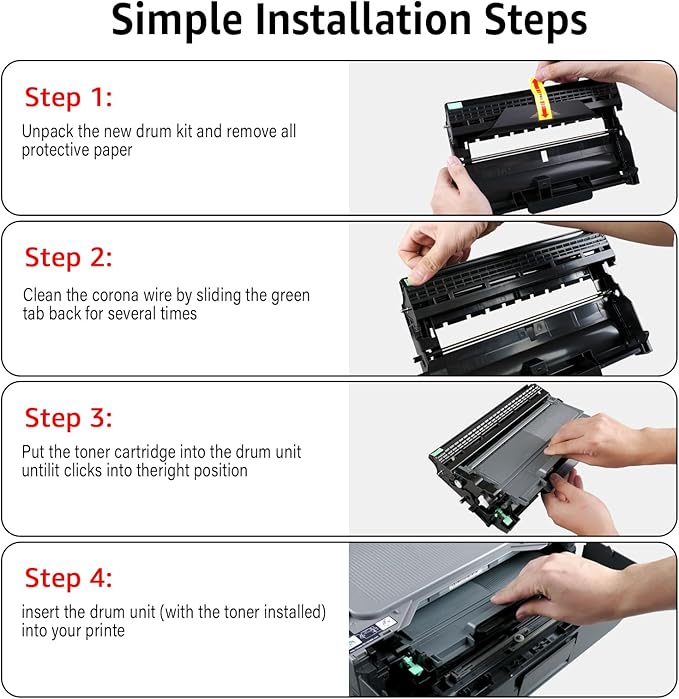 Simple Installation Steps

Step 1:

Unpack the new drum kit and remove all protective paper

Step 2:

Clean the corona wire by sliding the green tab back for several times

Step 3:

Put the toner cartridge into the drum unit untilit clicks into theright position

Step 4:

insert the drum unit (with the toner installed) into your printe