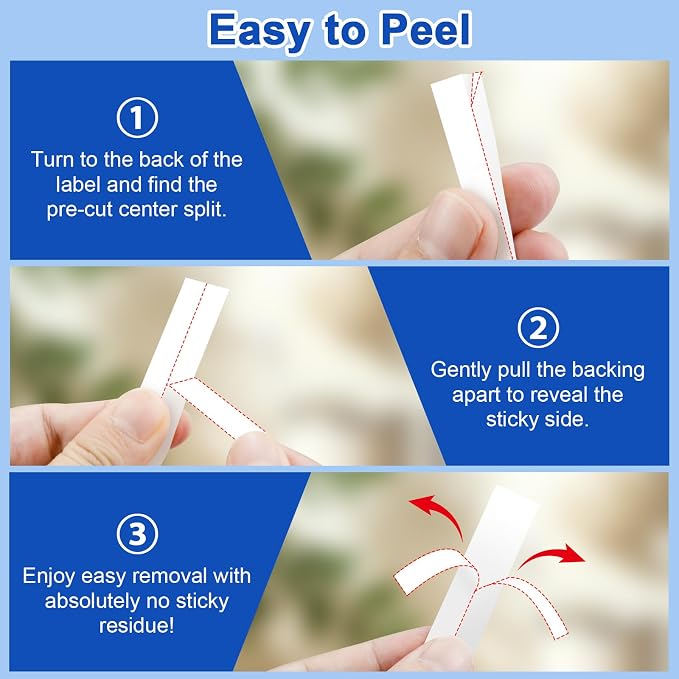 Easy to Peel

①

Turn to the back of the label and find the pre-cut center split.

②

Gently pull the backing apart to reveal the sticky side.

③

Enjoy easy removal with absolutely no sticky residue!