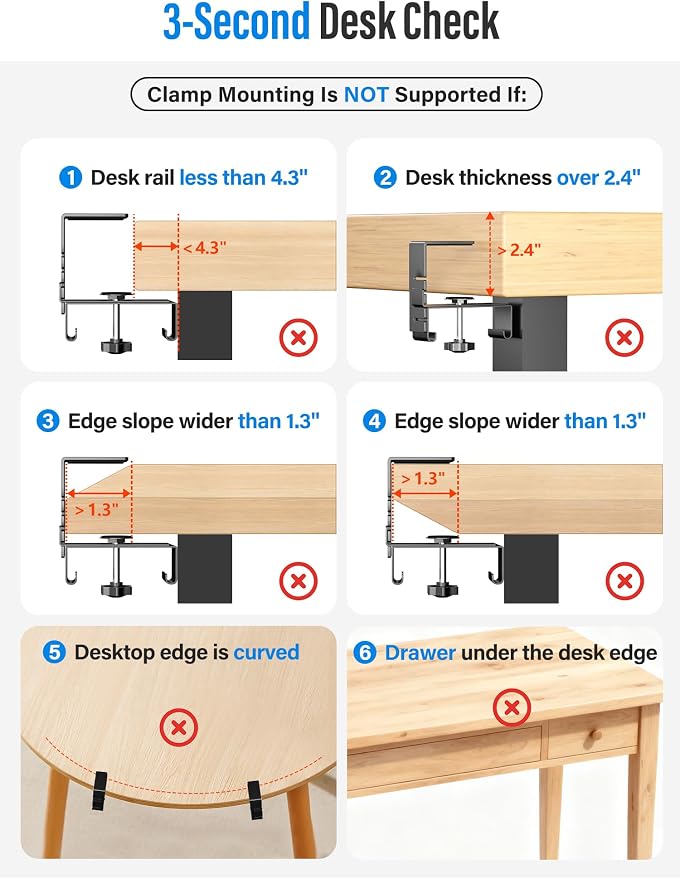 3-Second Desk Check

Clamp Mounting Is NOT Supported If:

1 Desk rail less than 4.3"

< 4.3"

2 Desk thickness over 2.4"

> 2.4"

3 Edge slope wider than 1.3"

> 1.3"

4 Edge slope wider than 1.3"

> 1.3"

5 Desktop edge is curved

6 Drawer under the desk edge