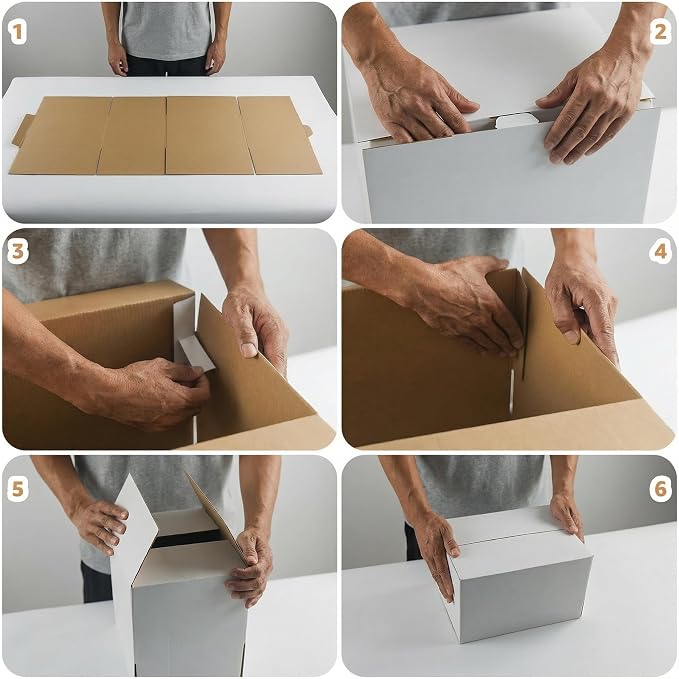 1
2
3
4
5
6