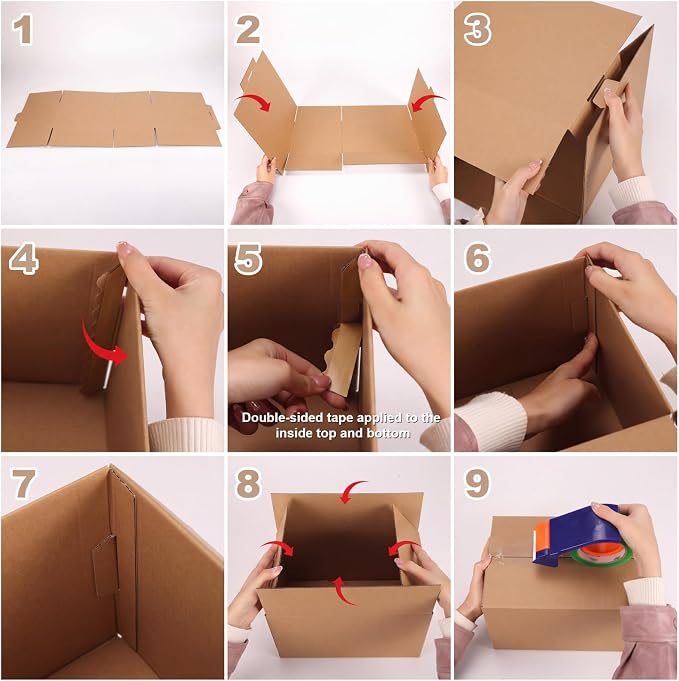 1

2

3

4

5

Double-sided tape applied to the inside top and bottom

6

7

8

9