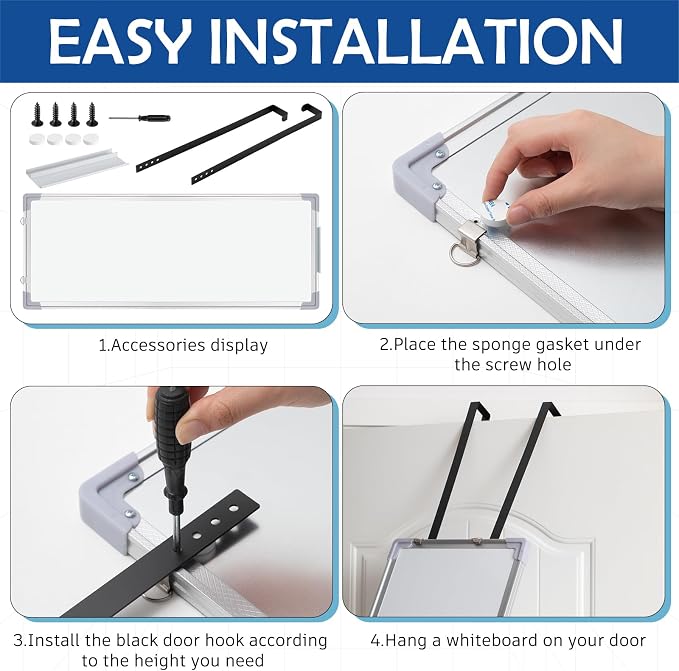 EASY INSTALLATION

1.Accessories display

2.Place the sponge gasket under the screw hole

3.Install the black door hook according to the height you need

4.Hang a whiteboard on your door