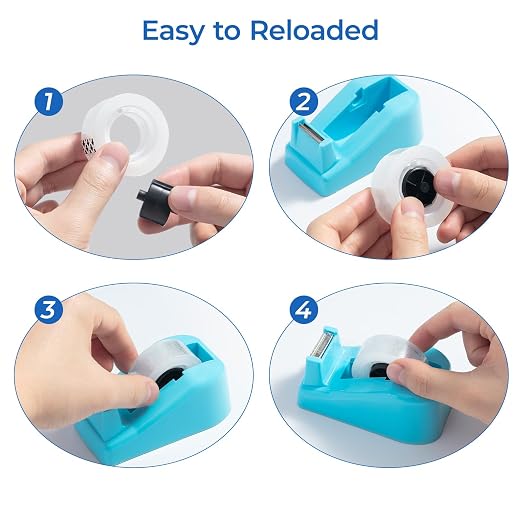 Easy to Reloaded

1

2

3

4