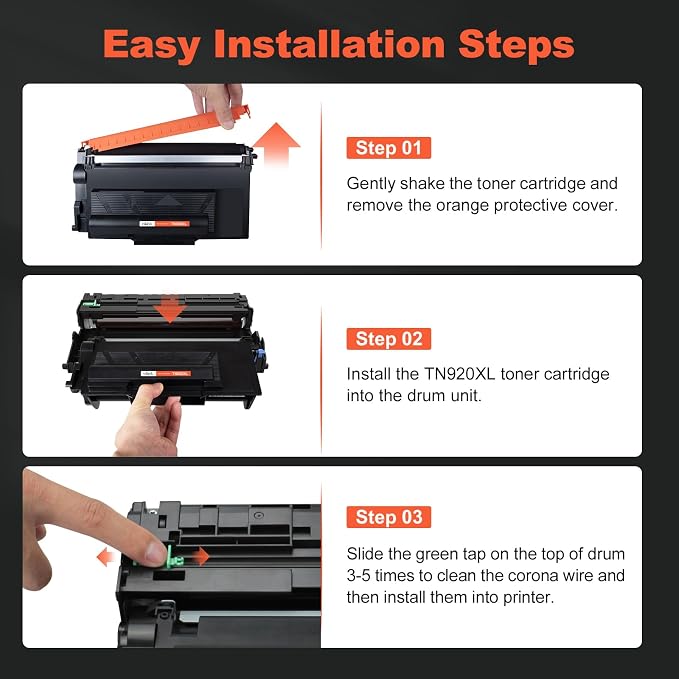 Easy Installation Steps

Step 01

Gently shake the toner cartridge and remove the orange protective cover.

Step 02

Install the TN920XL toner cartridge into the drum unit.

Step 03

Slide the green tap on the top of drum 3-5 times to clean the corona wire and then install them into printer.