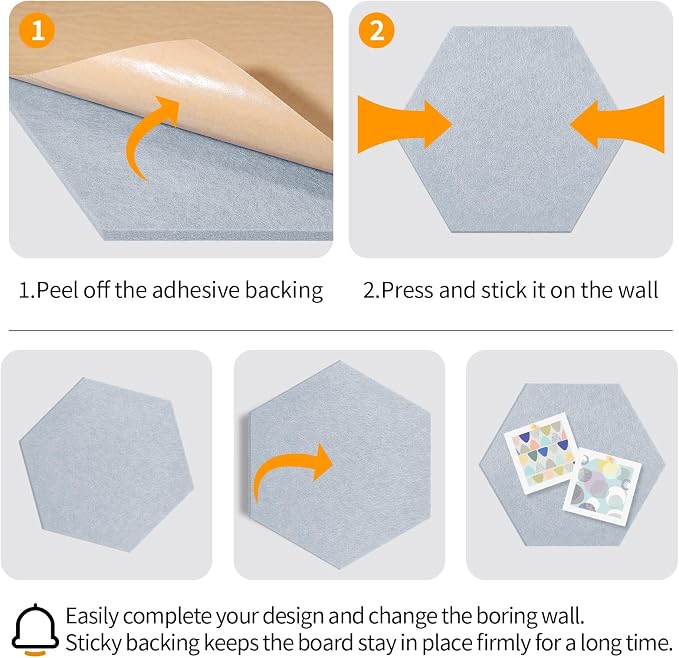 1

2

1.Peel off the adhesive backing

2.Press and stick it on the wall

Easily complete your design and change the boring wall.
Sticky backing keeps the board stay in place firmly for a long time.