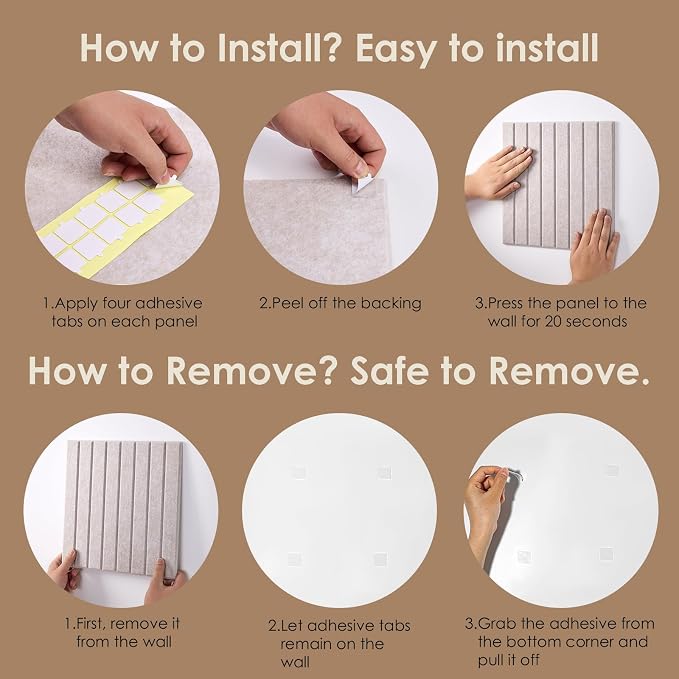 How to Install? Easy to install

1.Apply four adhesive tabs on each panel

2.Peel off the backing

3.Press the panel to the wall for 20 seconds

How to Remove? Safe to Remove.

1.First, remove it from the wall

2.Let adhesive tabs remain on the wall

3.Grab the adhesive from the bottom corner and pull it off