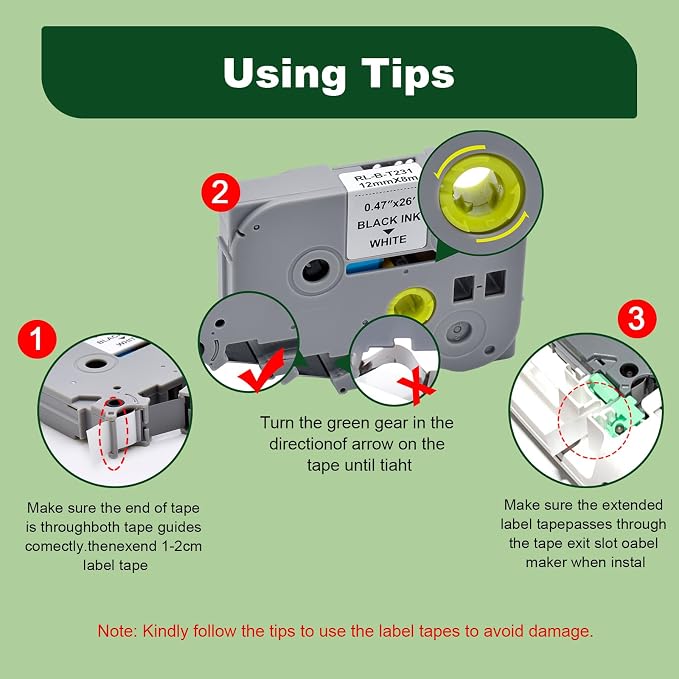 Using Tips

2

RL-B-T231
12mmX8m
0.47"x26'
BLACK INK
WHITE

1

BLACK
WHIT

3

Turn the green gear in the directionof arrow on the tape until tiaht

Make sure the end of tape is throughboth tape guides comectly.thenexend 1-2cm label tape

Make sure the extended label tapepasses through the tape exit slot oabel maker when instal

Note: Kindly follow the tips to use the label tapes to avoid damage.