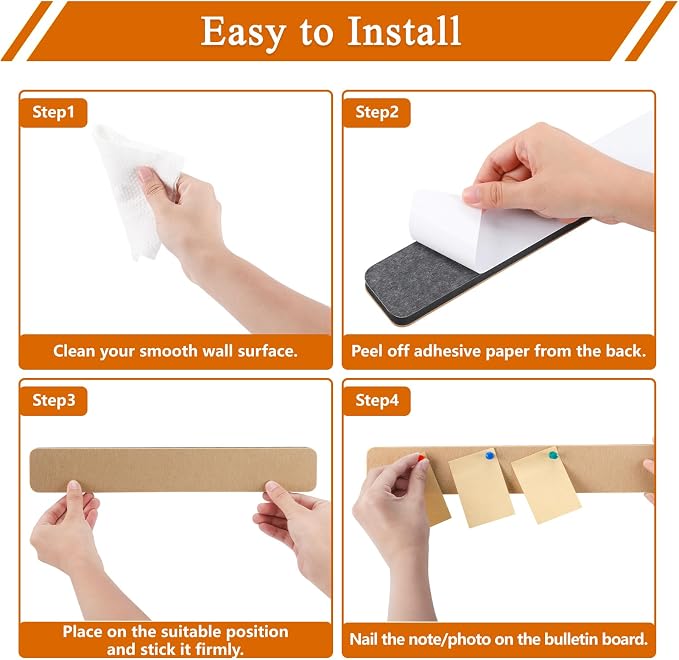 Easy to Install

Step1

Clean your smooth wall surface.

Step2

Peel off adhesive paper from the back.

Step3

Place on the suitable position and stick it firmly.

Step4

Nail the note/photo on the bulletin board.