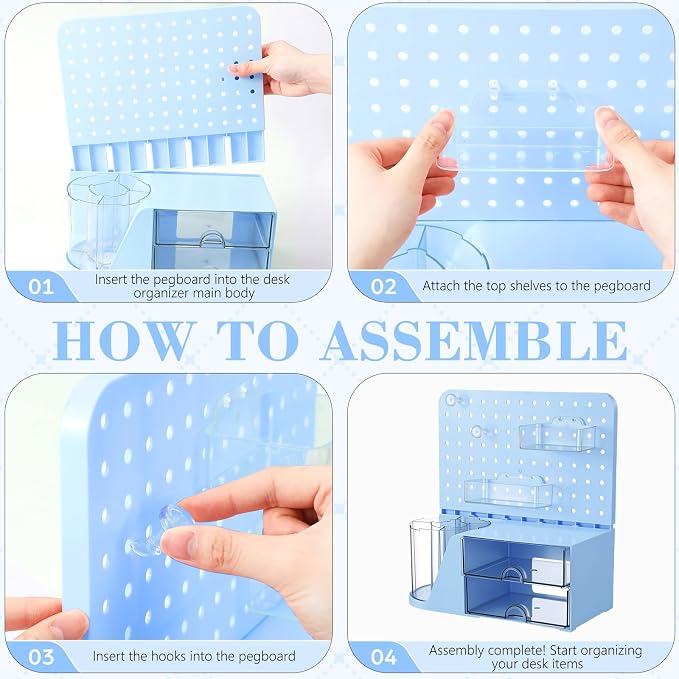 01 Insert the pegboard into the desk organizer main body

02 Attach the top shelves to the pegboard

HOW TO ASSEMBLE

03 Insert the hooks into the pegboard

04 Assembly complete! Start organizing your desk items