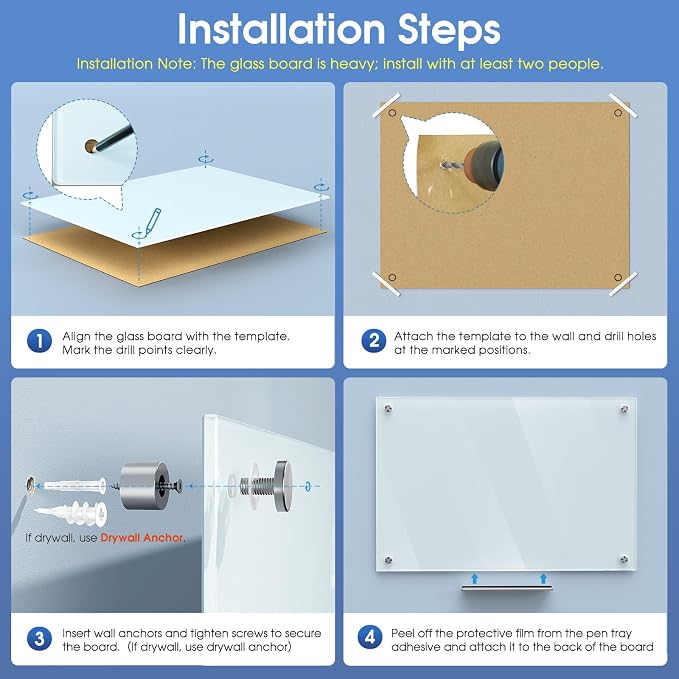 Installation Steps

Installation Note: The glass board is heavy; install with at least two people.

1 Align the glass board with the template. Mark the drill points clearly.

2 Attach the template to the wall and drill holes at the marked positions.

If drywall, use Drywall Anchor.

3 Insert wall anchors and tighten screws to secure the board. (If drywall, use drywall anchor)

4 Peel off the protective film from the pen tray adhesive and attach it to the back of the board