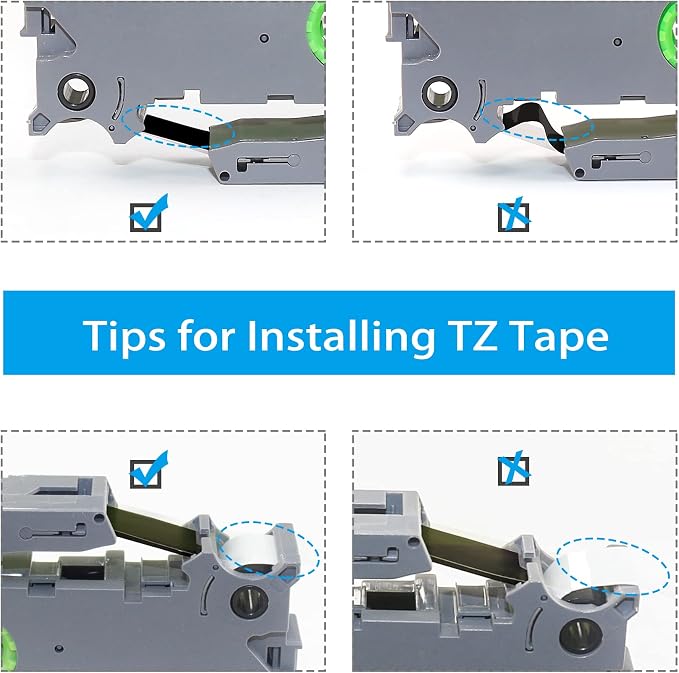 Tips for Installing TZ Tape