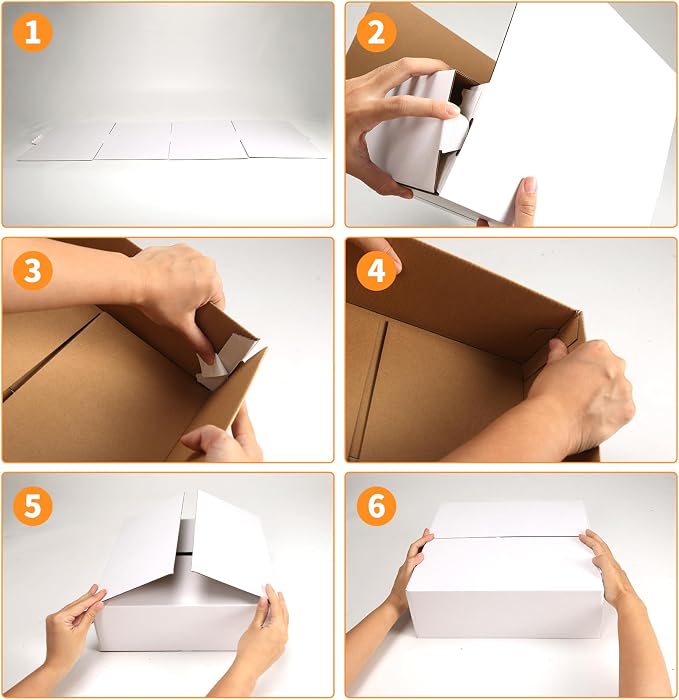 1

2

3

4

5

6