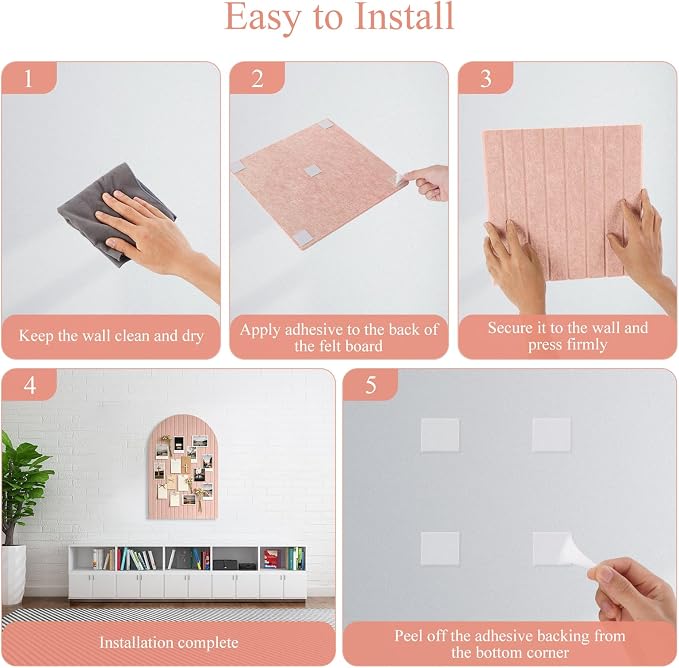 Easy to Install

1

Keep the wall clean and dry

2

Apply adhesive to the back of the felt board

3

Secure it to the wall and press firmly

4

Installation complete

5

Peel off the adhesive backing from the bottom corner