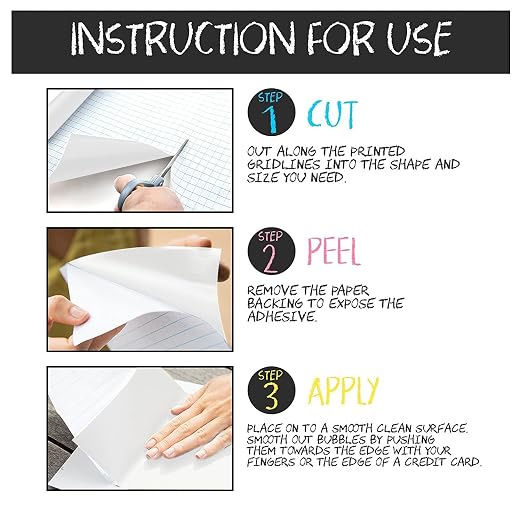 INSTRUCTION FOR USE

STEP 1 CUT

OUT ALONG THE PRINTED GRIDLINES INTO THE SHAPE AND SIZE YOU NEED.

STEP 2 PEEL

REMOVE THE PAPER BACKING TO EXPOSE THE ADHESIVE.

STEP 3 APPLY

PLACE ON TO A SMOOTH CLEAN SURFACE. SMOOTH OUT BUBBLES BY PUSHING THEM TOWARDS THE EDGE WITH YOUR FINGERS OR THE EDGE OF A CREDIT CARD.