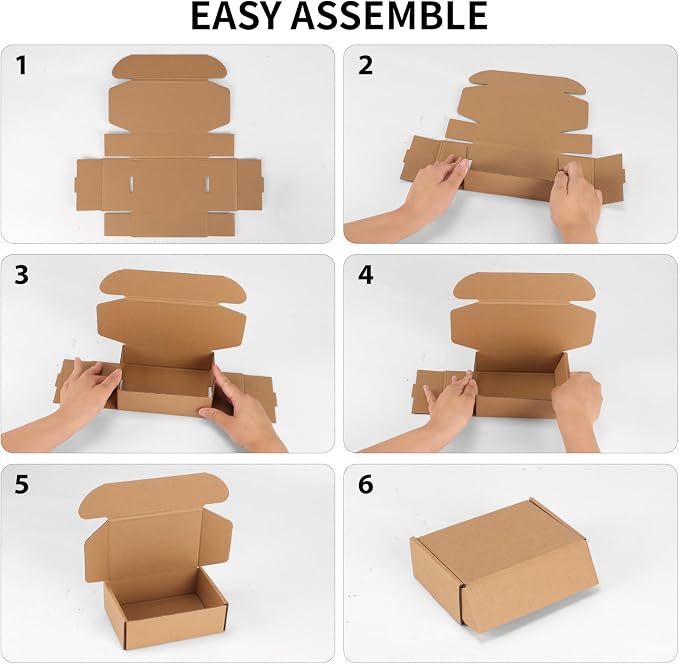 EASY ASSEMBLE

1

2

3

4

5

6