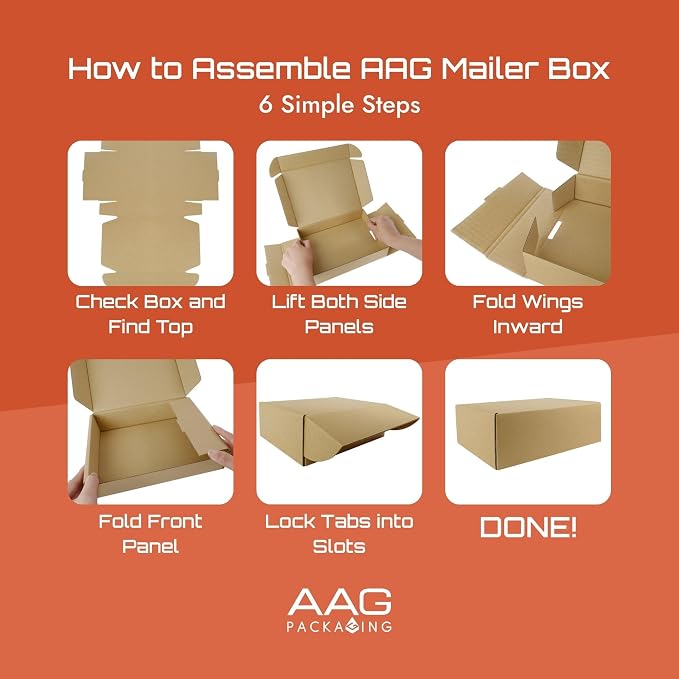 How to Assemble AAG Mailer Box
6 Simple Steps

Check Box and Find Top

Lift Both Side Panels

Fold Wings Inward

Fold Front Panel

Lock Tabs into Slots

DONE!

AAG
PACKAGING