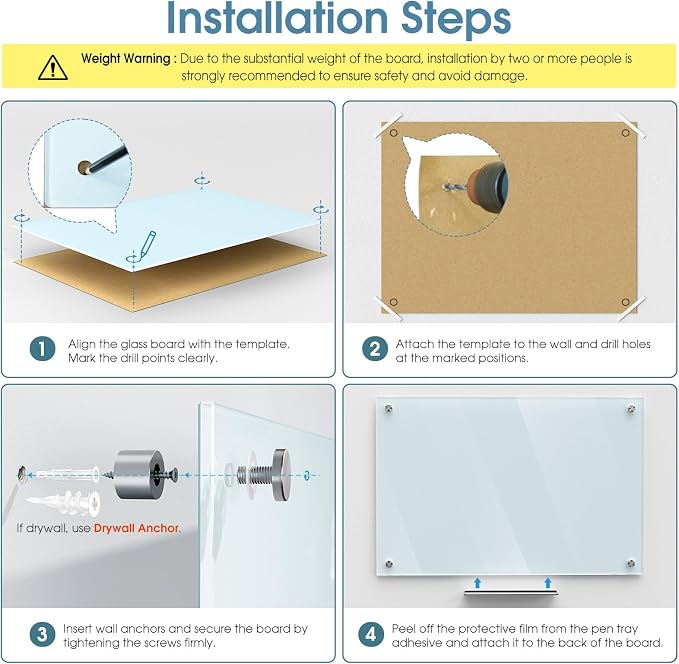 Installation Steps

Weight Warning : Due to the substantial weight of the board, installation by two or more people is strongly recommended to ensure safety and avoid damage.

1 Align the glass board with the template. Mark the drill points clearly.

2 Attach the template to the wall and drill holes at the marked positions.

If drywall, use Drywall Anchor.

3 Insert wall anchors and secure the board by tightening the screws firmly.

4 Peel off the protective film from the pen tray adhesive and attach it to the back of the board.