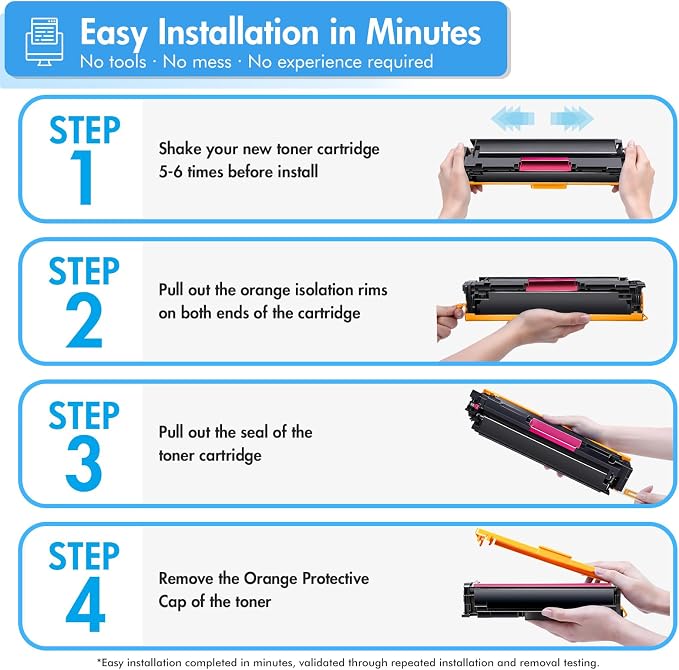 Easy Installation in Minutes
No tools · No mess · No experience required

STEP 1
Shake your new toner cartridge 5-6 times before install

STEP 2
Pull out the orange isolation rims on both ends of the cartridge

STEP 3
Pull out the seal of the toner cartridge

STEP 4
Remove the Orange Protective Cap of the toner

*Easy installation completed in minutes, validated through repeated installation and removal testing.