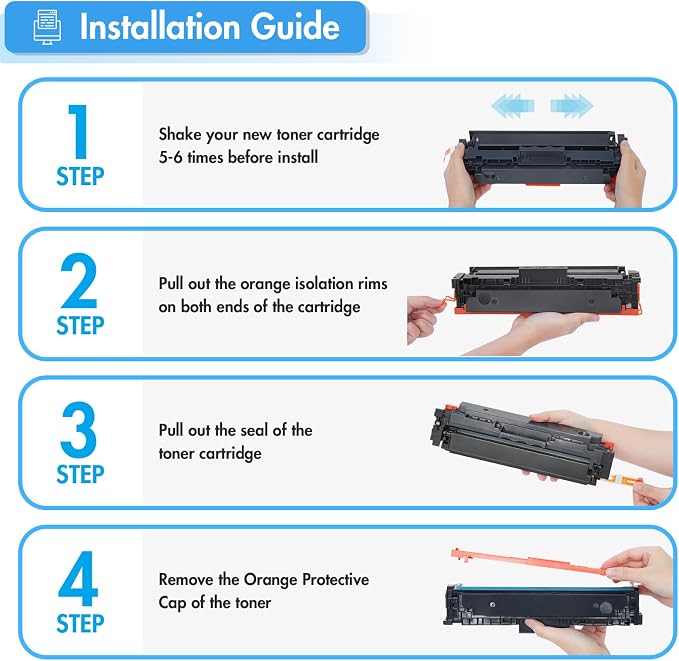 Installation Guide

1
STEP
Shake your new toner cartridge 5-6 times before install

2
STEP
Pull out the orange isolation rims on both ends of the cartridge

3
STEP
Pull out the seal of the toner cartridge

4
STEP
Remove the Orange Protective Cap of the toner