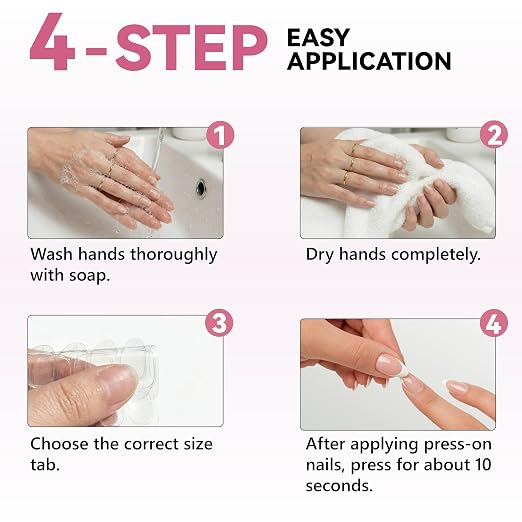 4-STEP EASY APPLICATION

1
Wash hands thoroughly with soap.

2
Dry hands completely.

3
Choose the correct size tab.

4
After applying press-on nails, press for about 10 seconds.