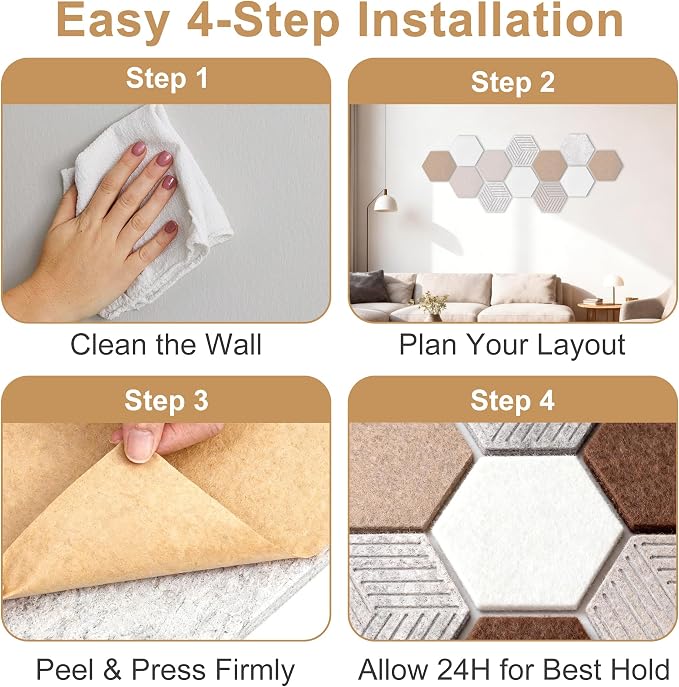 Easy 4-Step Installation

Step 1

Clean the Wall

Step 2

Plan Your Layout

Step 3

Peel & Press Firmly

Step 4

Allow 24H for Best Hold