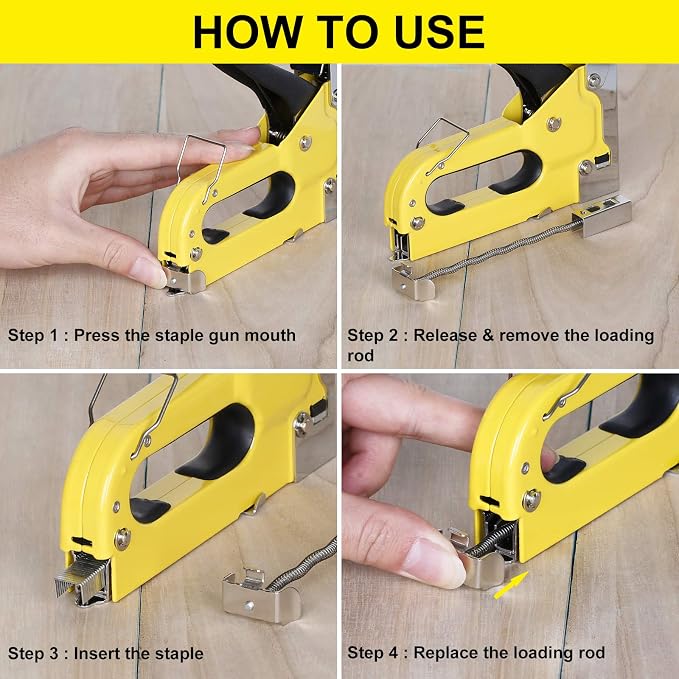 HOW TO USE

Step 1 : Press the staple gun mouth

Step 2 : Release & remove the loading rod

Step 3 : Insert the staple

Step 4 : Replace the loading rod