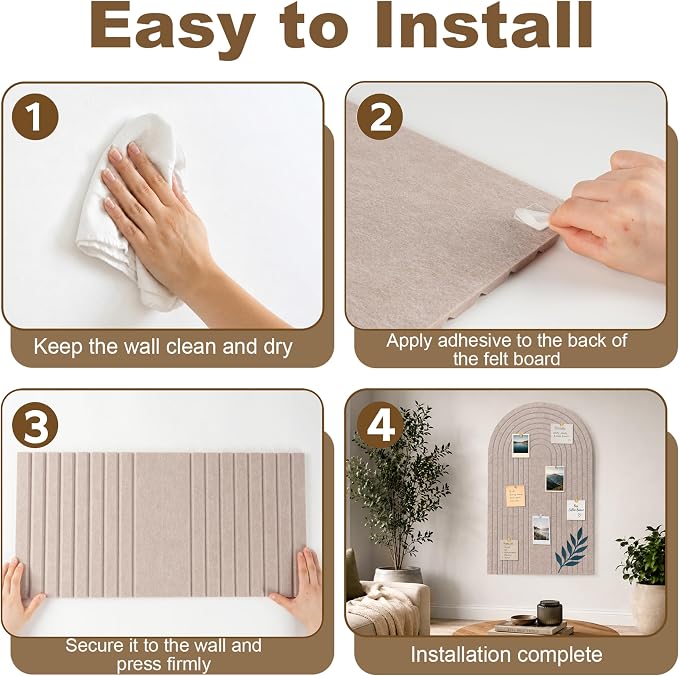 Easy to Install

1

Keep the wall clean and dry

2

Apply adhesive to the back of the felt board

3

Secure it to the wall and press firmly

4

Installation complete