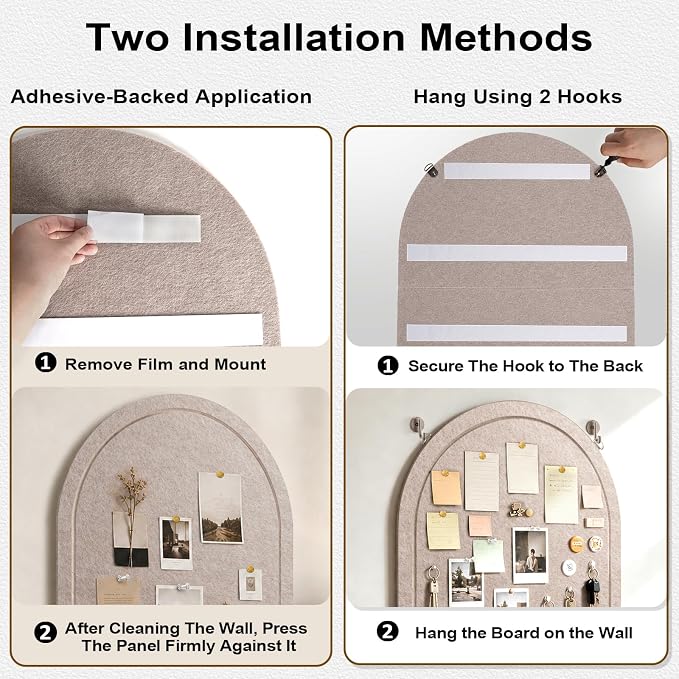 Two Installation Methods

Adhesive-Backed Application

1 Remove Film and Mount

2 After Cleaning The Wall, Press The Panel Firmly Against It

Hang Using 2 Hooks

1 Secure The Hook to The Back

2 Hang the Board on the Wall