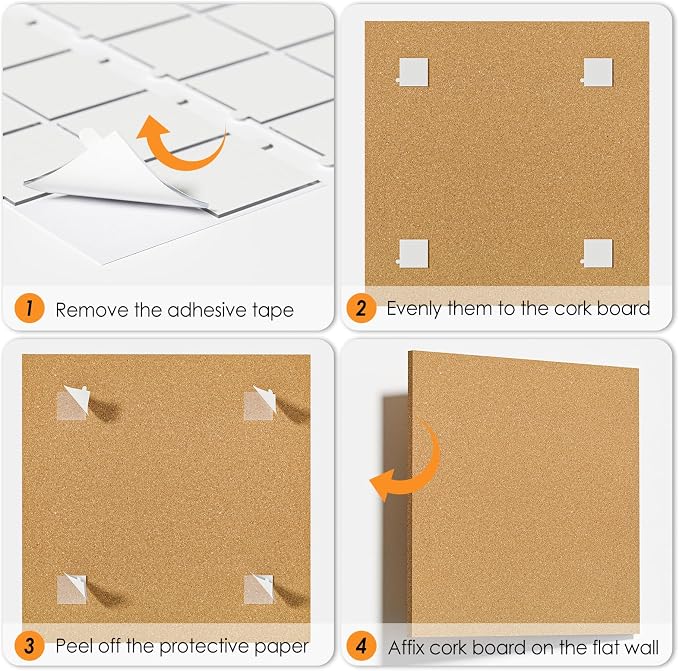 1 Remove the adhesive tape

2 Evenly them to the cork board

3 Peel off the protective paper

4 Affix cork board on the flat wall