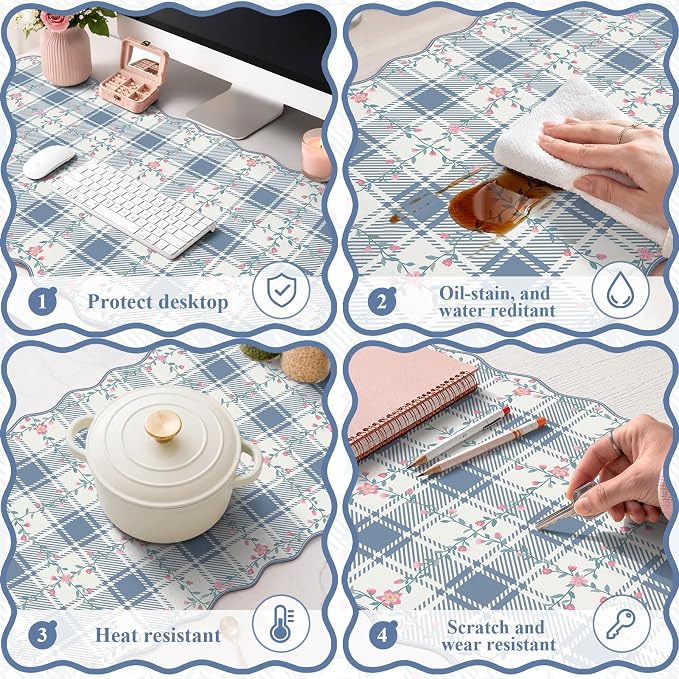 1 Protect desktop

2 Oil-stain, and water reditant

3 Heat resistant

4 Scratch and wear resistant