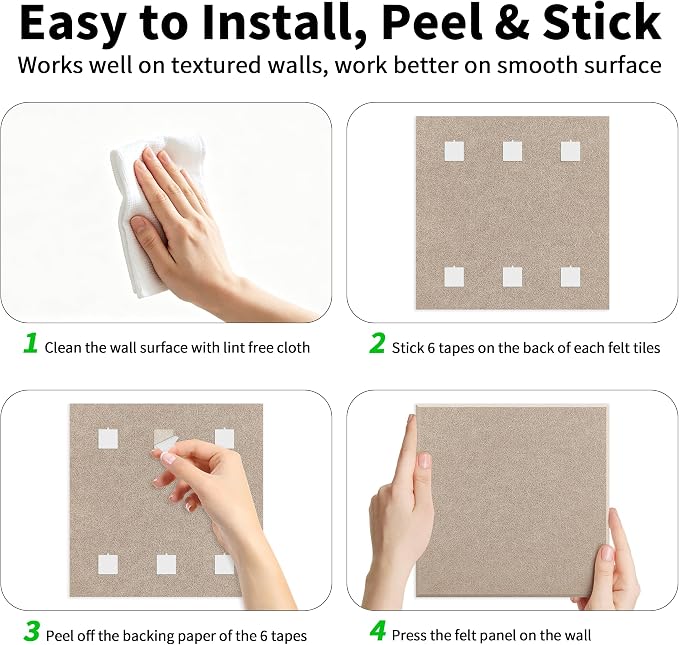 Easy to Install, Peel & Stick

Works well on textured walls, work better on smooth surface

1 Clean the wall surface with lint free cloth

2 Stick 6 tapes on the back of each felt tiles

3 Peel off the backing paper of the 6 tapes

4 Press the felt panel on the wall